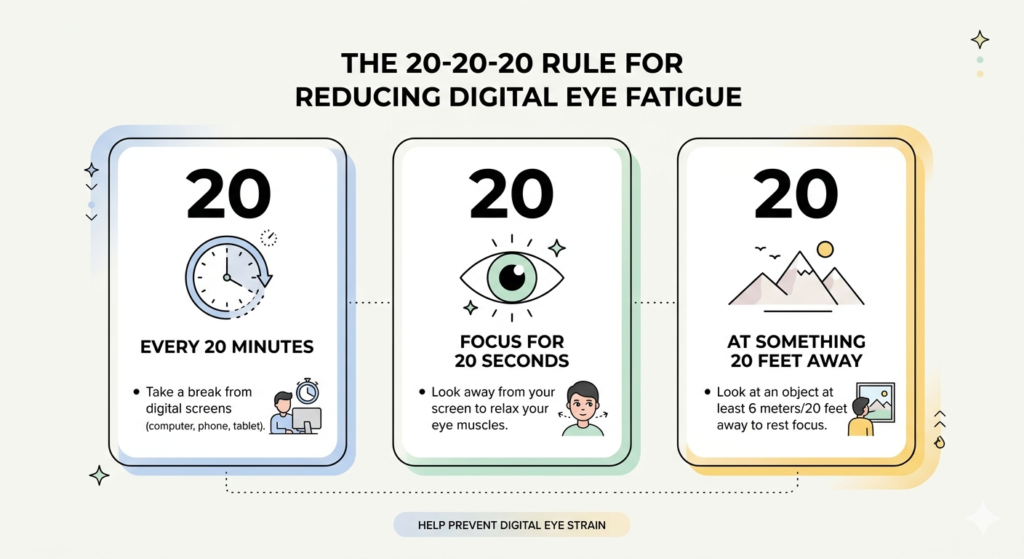 THE 20-20-20 RULE FOR REDUCING DIGITAL EYE FATIGUE

20

EVERY 20 MINUTES

• Take a break from digital screens (computer, phone, tablet).

20

FOCUS FOR 20 SECONDS

• Look away from your screen to relax your eye muscles.

20

AT SOMETHING 20 FEET AWAY

• Look at an object at least 6 meters/20 feet away to rest focus.

HELP PREVENT DIGITAL EYE STRAIN